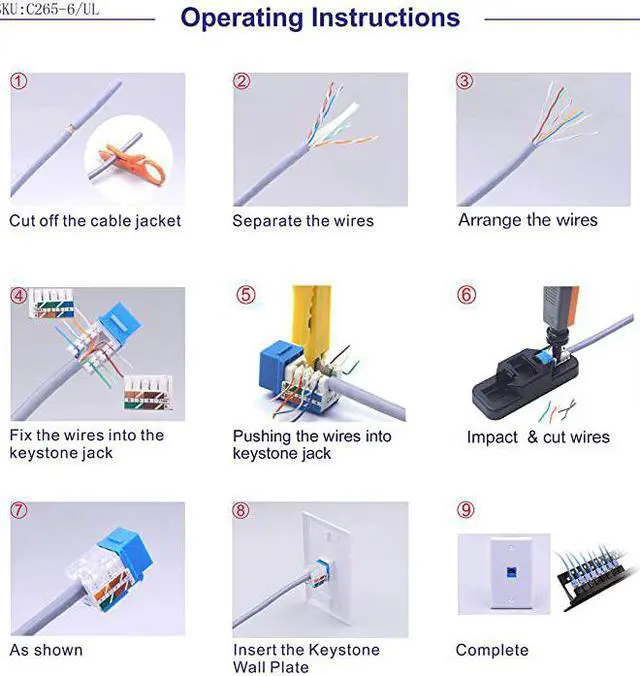 KU:C265-6/UL

Operating Instructions

①
Cut off the cable jacket

②
Separate the wires

③
Arrange the wires

④
Fix the wires into the keystone jack

⑤
Pushing the wires into keystone jack

⑥
Impact & cut wires

⑦
As shown

⑧
Insert the Keystone Wall Plate

⑨
Complete