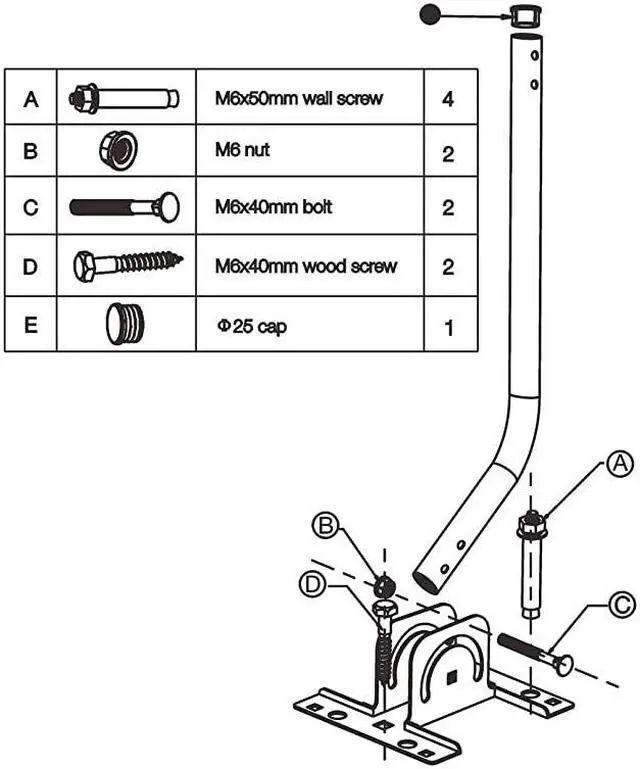 | A | | M6x50mm wall screw | 4 |
|---|---|---|---|
| B | | M6 nut | 2 |
| C | | M6x40mm bolt | 2 |
| D | | M6x40mm wood screw | 2 |
| E | | Φ25 cap | 1 |

A

B

D

C