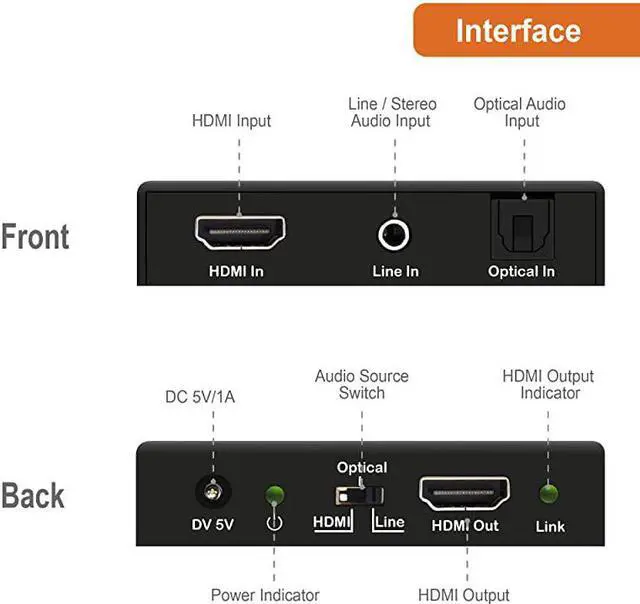 Interface

HDMI Input

Line / Stereo Audio Input

Optical Audio Input

Front

HDMI In

Line In

Optical In

DC 5V/1A

Audio Source Switch

HDMI Output Indicator

Back

DV 5V

Optical

HDMI

Line

HDMI Out

Link

Power Indicator

HDMI Output