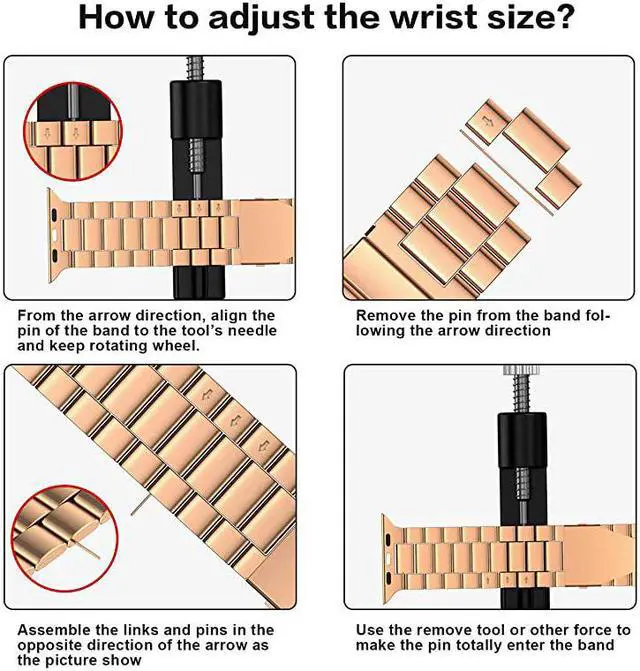 How to adjust the wrist size?

From the arrow direction, align the pin of the band to the tool's needle and keep rotating wheel.

Remove the pin from the band following the arrow direction

Assemble the links and pins in the opposite direction of the arrow as the picture show

Use the remove tool or other force to make the pin totally enter the band