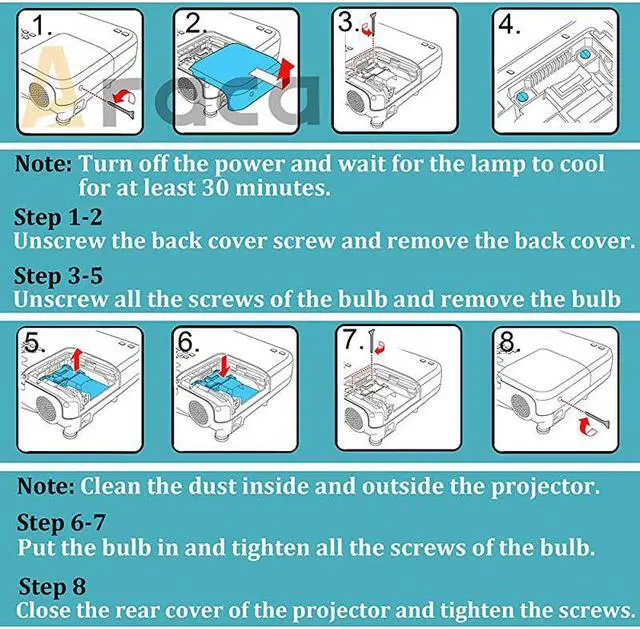 1.

2.

3.

4.

Araca

Note: Turn off the power and wait for the lamp to cool for at least 30 minutes.

Step 1-2
Unscrew the back cover screw and remove the back cover.

Step 3-5
Unscrew all the screws of the bulb and remove the bulb

5.

6.

7.

8.

Note: Clean the dust inside and outside the projector.

Step 6-7
Put the bulb in and tighten all the screws of the bulb.

Step 8
Close the rear cover of the projector and tighten the screws.