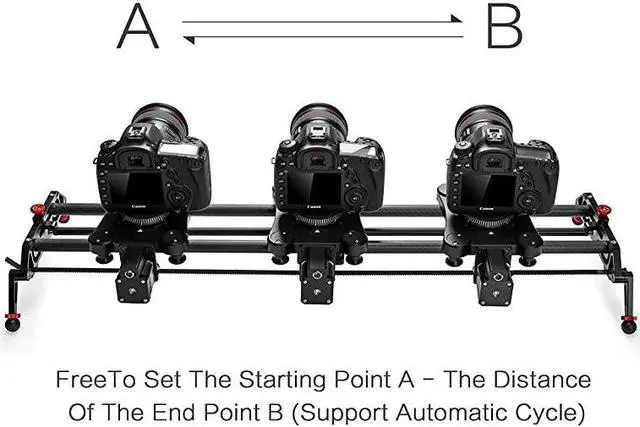 A B

Canon Canon Canon

FreeTo Set The Starting Point A - The Distance Of The End Point B (Support Automatic Cycle)