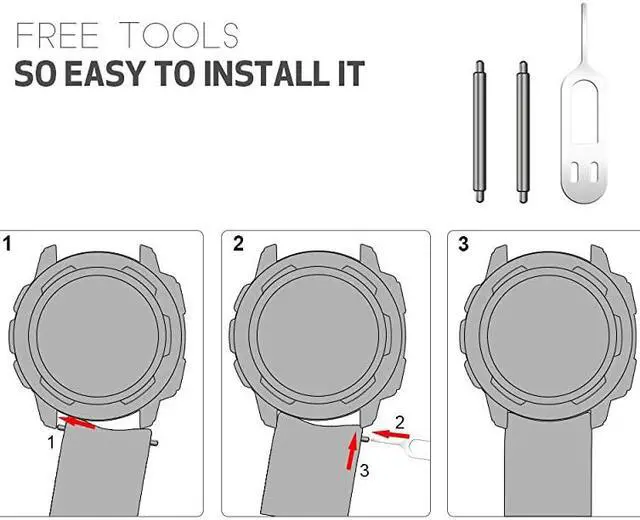 FREE TOOLS
SO EASY TO INSTALL IT

1

1

2

2

3

3