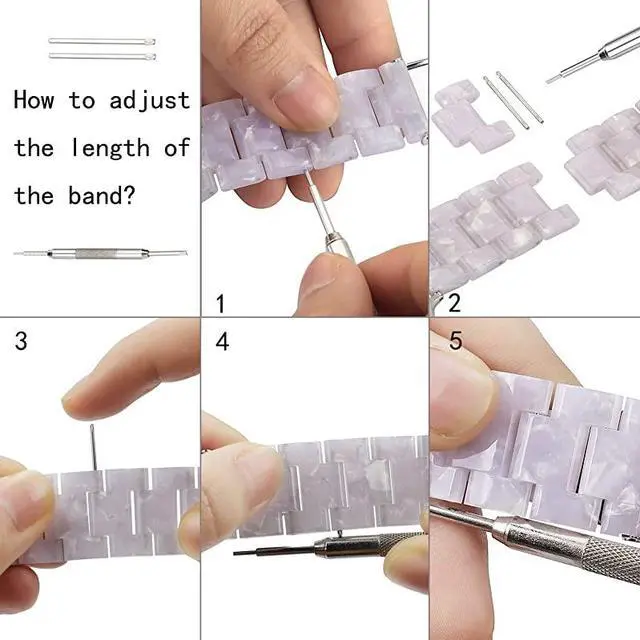 How to adjust the length of the band?

1

2

3

4

5