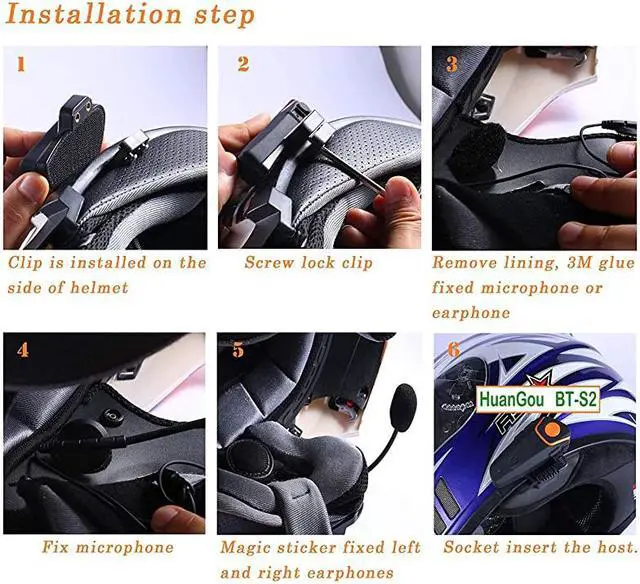 Installation step

1

Clip is installed on the side of helmet

2

Screw lock clip

3

Remove lining, 3M glue fixed microphone or earphone

4

Fix microphone

5

Magic sticker fixed left and right earphones

6

HuanGou BT-S2

Socket insert the host.