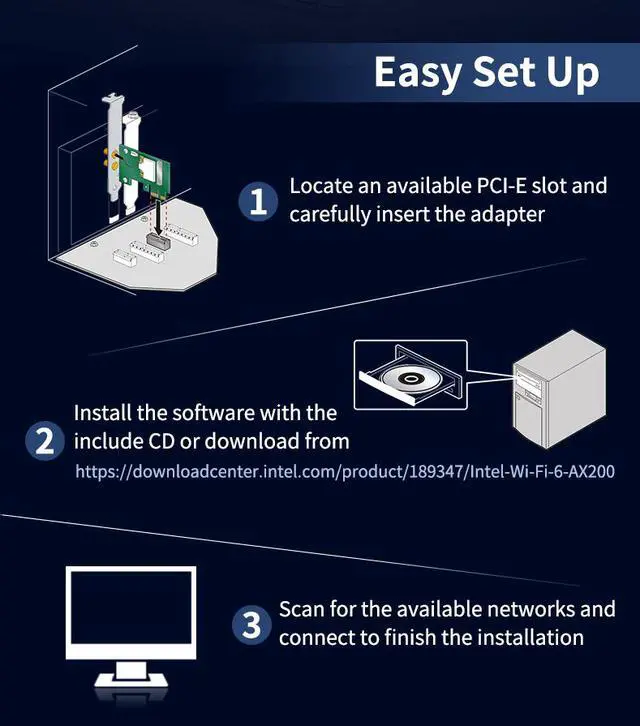 Easy Set Up

1 Locate an available PCI-E slot and carefully insert the adapter

2 Install the software with the include CD or download from

https://downloadcenter.intel.com/product/189347/Intel-Wi-Fi-6-AX200

3 Scan for the available networks and connect to finish the installation