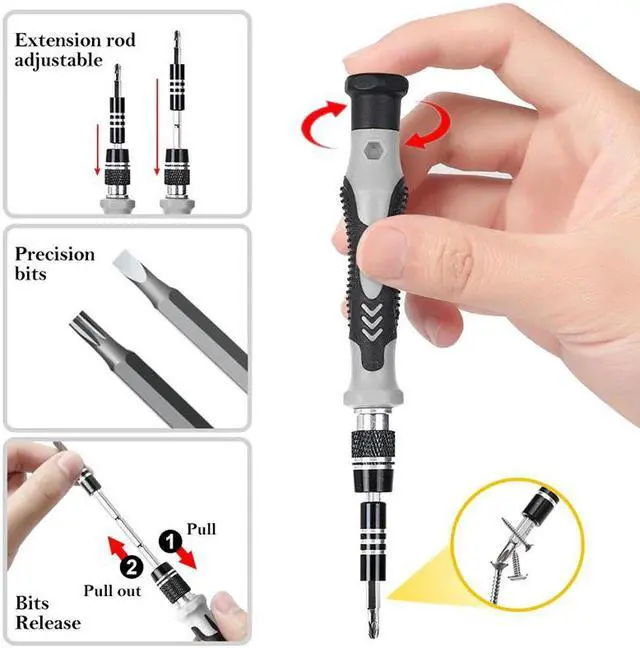 Extension rod adjustable

Precision bits

1 Pull

2 Pull out

Bits Release