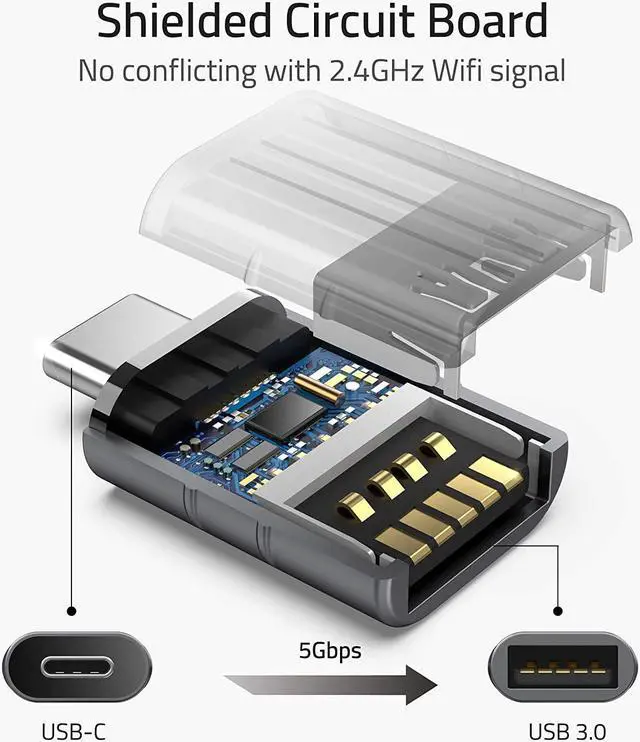 Shielded Circuit Board

No conflicting with 2.4GHz Wifi signal

5Gbps

USB-C

USB 3.0