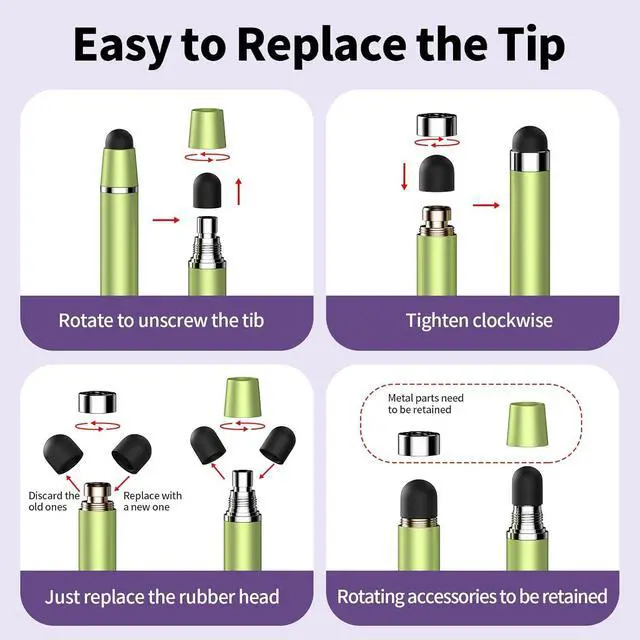 Easy to Replace the Tip

Rotate to unscrew the tib

Tighten clockwise

Discard the old ones

Replace with a new one

Just replace the rubber head

Metal parts need to be retained

Rotating accessories to be retained