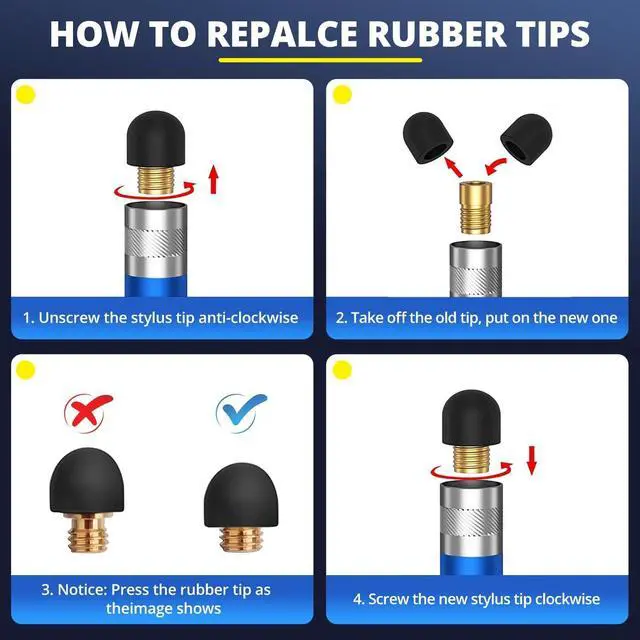 HOW TO REPALCE RUBBER TIPS

1. Unscrew the stylus tip anti-clockwise

2. Take off the old tip, put on the new one

3. Notice: Press the rubber tip as theimage shows

4. Screw the new stylus tip clockwise