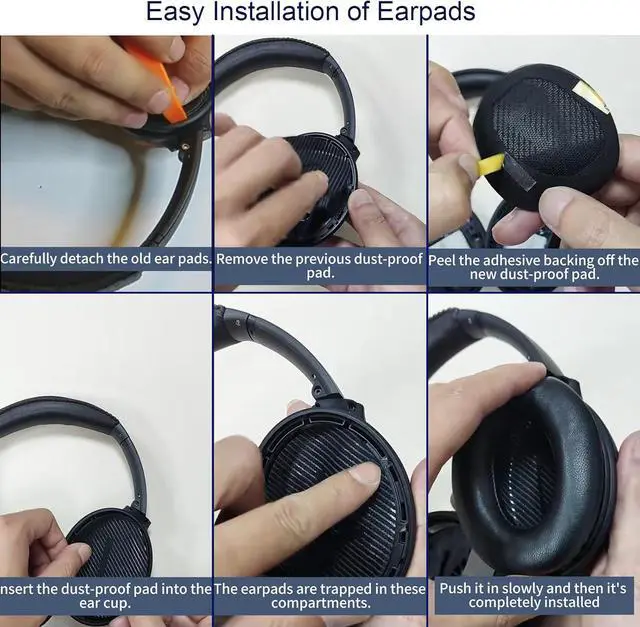 Easy Installation of Earpads

Carefully detach the old ear pads.

Remove the previous dust-proof pad.

Peel the adhesive backing off the new dust-proof pad.

nsert the dust-proof pad into the ear cup.

The earpads are trapped in these compartments.

Push it in slowly and then it's completely installed