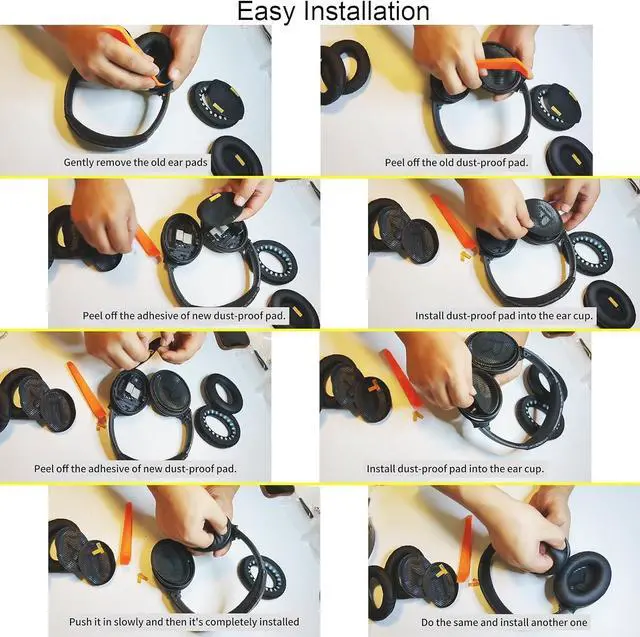 Easy Installation

Gently remove the old ear pads

Peel off the old dust-proof pad.

Peel off the adhesive of new dust-proof pad.

Install dust-proof pad into the ear cup.

Peel off the adhesive of new dust-proof pad.

Install dust-proof pad into the ear cup.

Push it in slowly and then it's completely installed

Do the same and install another one