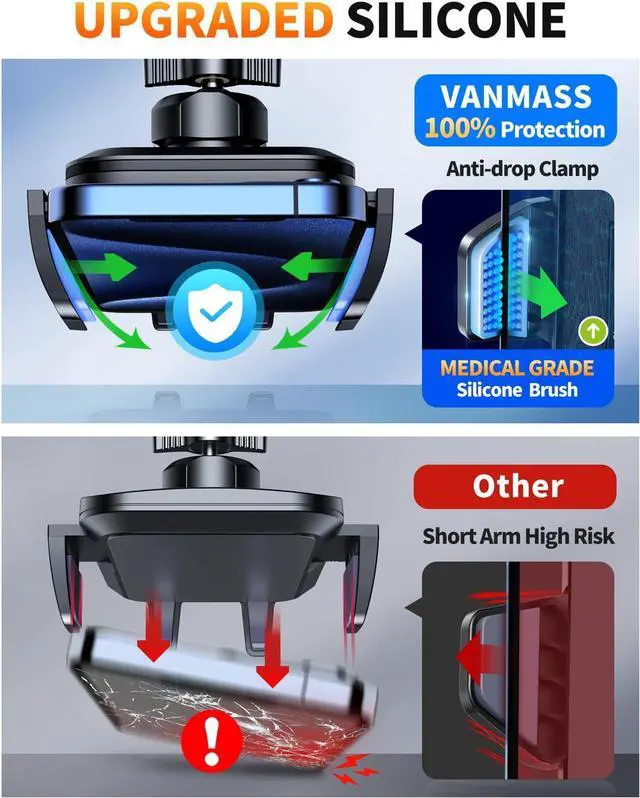 UPGRADED SILICONE

VANMASS
100% Protection

Anti-drop Clamp

MEDICAL GRADE
Silicone Brush

Other

Short Arm High Risk