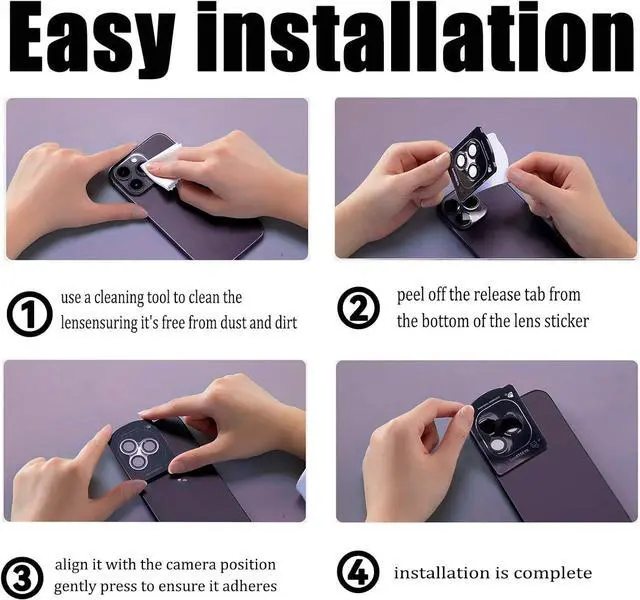 Easy installation

① use a cleaning tool to clean the lensensuring it's free from dust and dirt

② peel off the release tab from the bottom of the lens sticker

③ align it with the camera position gently press to ensure it adheres

④ installation is complete