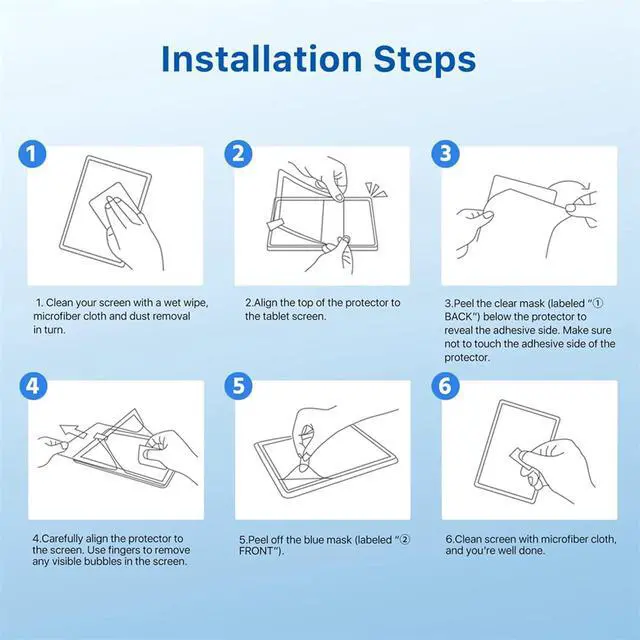 Installation Steps

1

1. Clean your screen with a wet wipe, microfiber cloth and dust removal in turn.

2

2.Align the top of the protector to the tablet screen.

3

3.Peel the clear mask (labeled "① BACK") below the protector to reveal the adhesive side. Make sure not to touch the adhesive side of the protector.

4

4.Carefully align the protector to the screen. Use fingers to remove any visible bubbles in the screen.

5

5.Peel off the blue mask (labeled "② FRONT").

6

6.Clean screen with microfiber cloth, and you're well done.