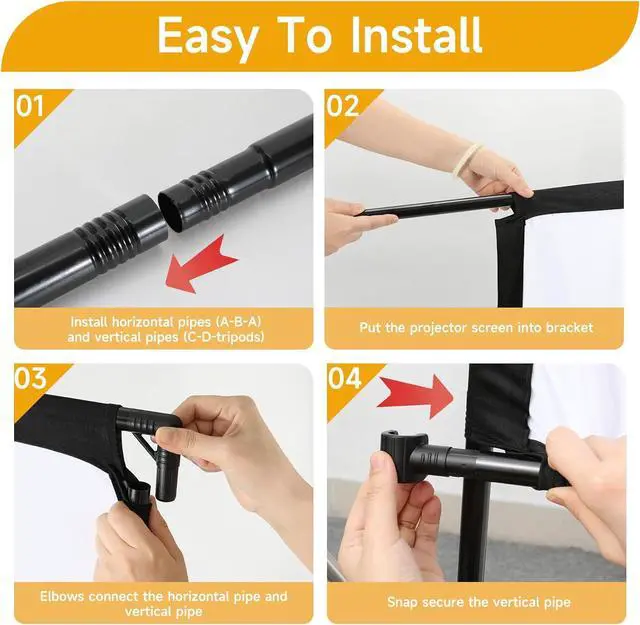 Easy To Install

01

Install horizontal pipes (A-B-A) and vertical pipes (C-D-tripods)

02

Put the projector screen into bracket

03

Elbows connect the horizontal pipe and vertical pipe

04

Snap secure the vertical pipe