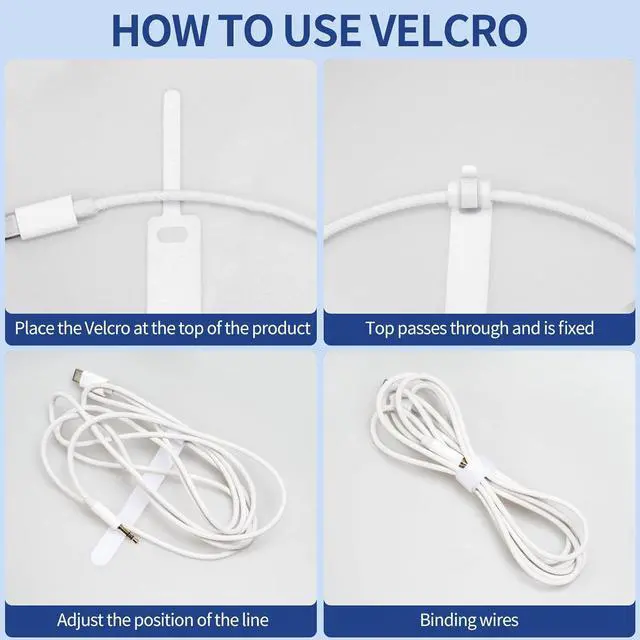 HOW TO USE VELCRO

Place the Velcro at the top of the product

Top passes through and is fixed

Adjust the position of the line

Binding wires