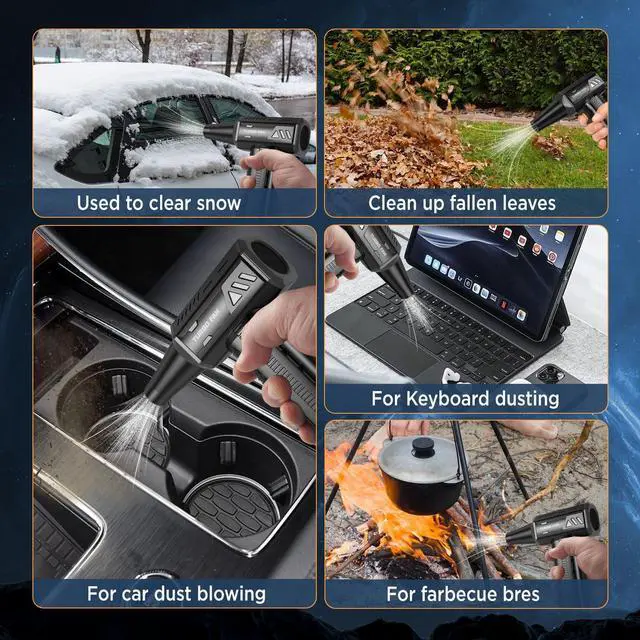 Used to clear snow

Clean up fallen leaves

TURBO FAN

For Keyboard dusting

For car dust blowing

For farbecue bres