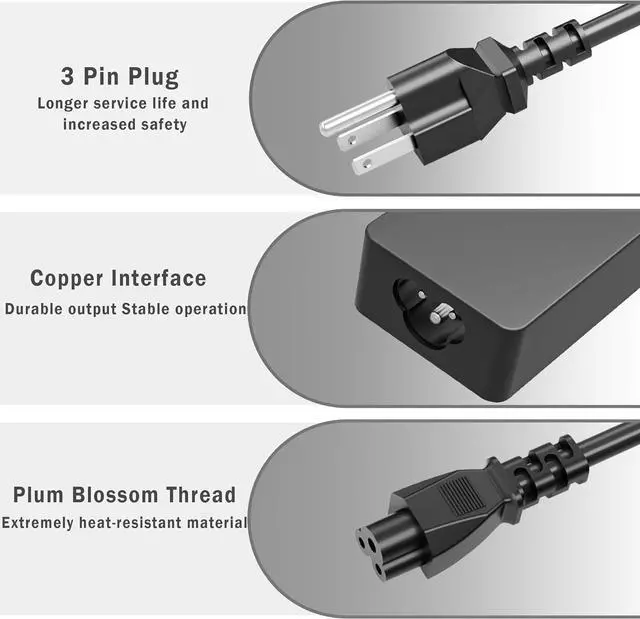 3 Pin Plug
Longer service life and increased safety

Copper Interface
Durable output Stable operation

Plum Blossom Thread
Extremely heat-resistant material