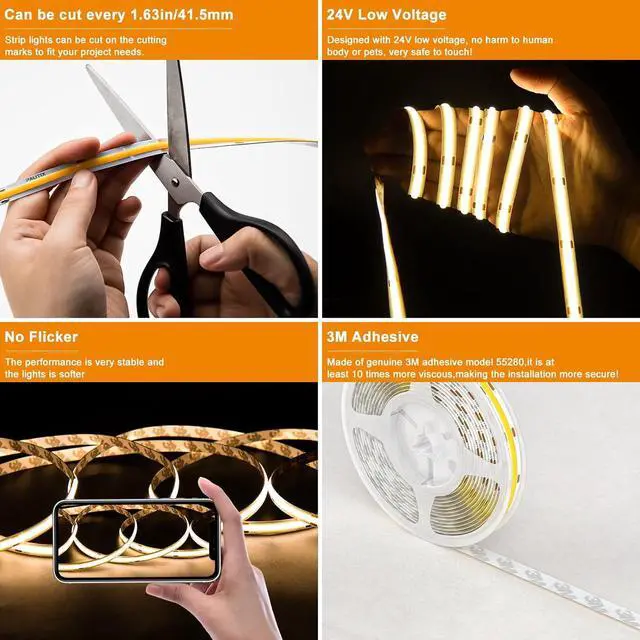 Can be cut every 1.63in/41.5mm

Strip lights can be cut on the cutting marks to fit your project needs.

24V Low Voltage

Designed with 24V low voltage, no harm to human body or pets, very safe to touch!

No Flicker

The performance is very stable and the lights is softer

3M Adhesive

Made of genuine 3M adhesive model 55280,it is at least 10 times more viscous,making the installation more secure!