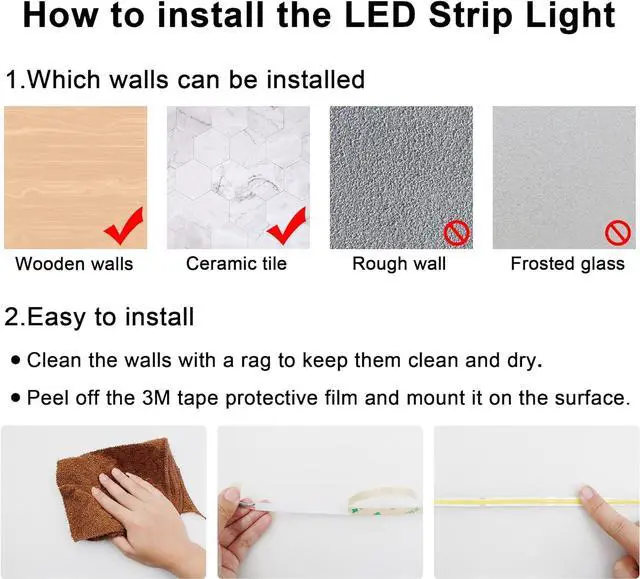 How to install the LED Strip Light

1.Which walls can be installed

Wooden walls

Ceramic tile

Rough wall

Frosted glass

2.Easy to install

• Clean the walls with a rag to keep them clean and dry.

• Peel off the 3M tape protective film and mount it on the surface.