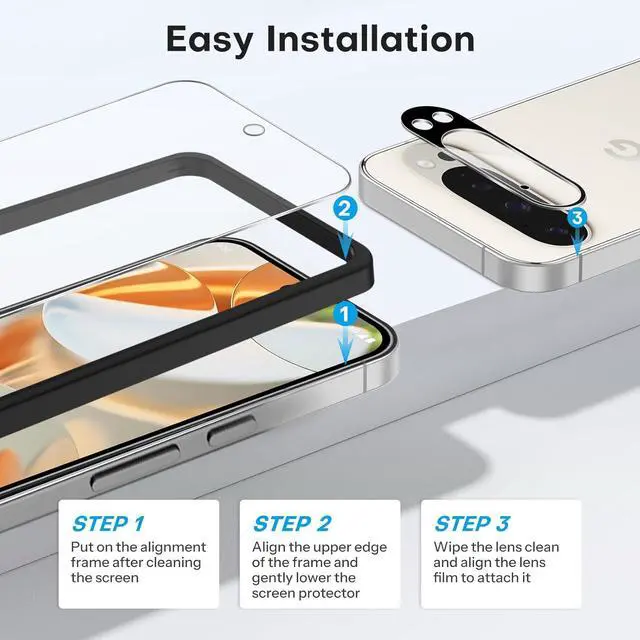 Easy Installation

2

3

1

STEP 1
Put on the alignment frame after cleaning the screen

STEP 2
Align the upper edge of the frame and gently lower the screen protector

STEP 3
Wipe the lens clean and align the lens film to attach it