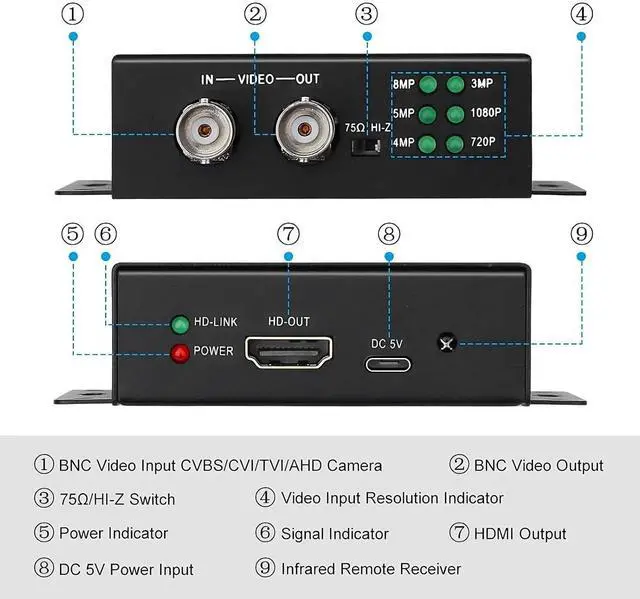 ①
②
③
④

IN — VIDEO — OUT

75Ω HI-Z

8MP 3MP
5MP 1080P
4MP 720P

⑤ ⑥
⑦
⑧
⑨

HD-LINK
POWER
HD-OUT
DC 5V

① BNC Video Input CVBS/CVI/TVI/AHD Camera
② BNC Video Output
③ 75Ω/HI-Z Switch
④ Video Input Resolution Indicator
⑤ Power Indicator
⑥ Signal Indicator
⑦ HDMI Output
⑧ DC 5V Power Input
⑨ Infrared Remote Receiver