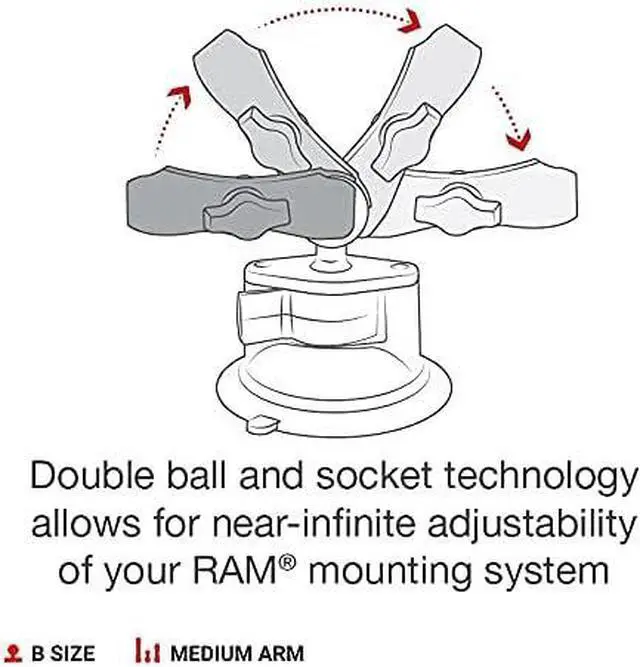 Double ball and socket technology allows for near-infinite adjustability of your RAM® mounting system

B SIZE MEDIUM ARM