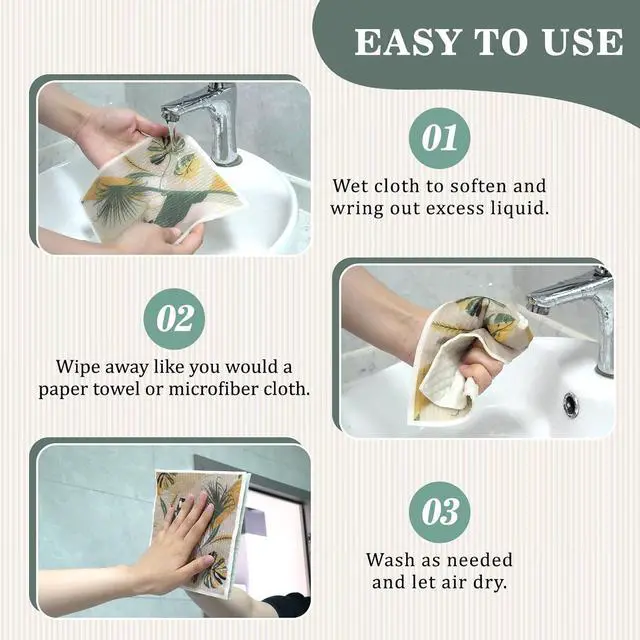 EASY TO USE

01

Wet cloth to soften and wring out excess liquid.

02

Wipe away like you would a paper towel or microfiber cloth.

03

Wash as needed and let air dry.