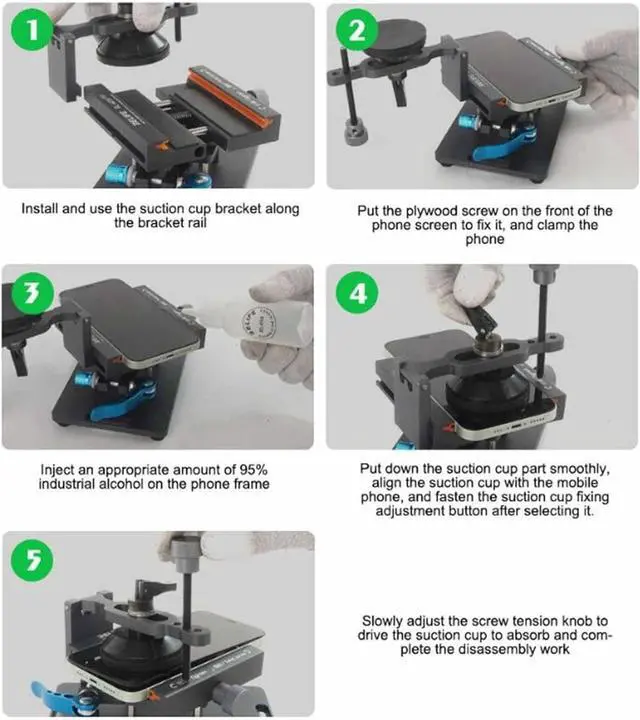 1

Install and use the suction cup bracket along the bracket rail

2

Put the plywood screw on the front of the phone screen to fix it, and clamp the phone

3

Inject an appropriate amount of 95% industrial alcohol on the phone frame

4

Put down the suction cup part smoothly, align the suction cup with the mobile phone, and fasten the suction cup fixing adjustment button after selecting it.

5

Slowly adjust the screw tension knob to drive the suction cup to absorb and complete the disassembly work