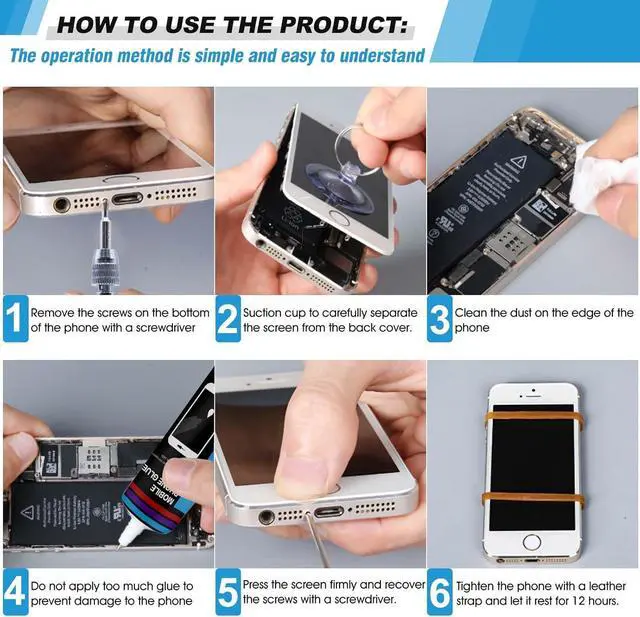 HOW TO USE THE PRODUCT:

The operation method is simple and easy to understand

1 Remove the screws on the bottom of the phone with a screwdriver

2 Suction cup to carefully separate the screen from the back cover.

3 Clean the dust on the edge of the phone

MOBILE PHONE GLUE

4 Do not apply too much glue to prevent damage to the phone

5 Press the screen firmly and recover the screws with a screwdriver.

6 Tighten the phone with a leather strap and let it rest for 12 hours.