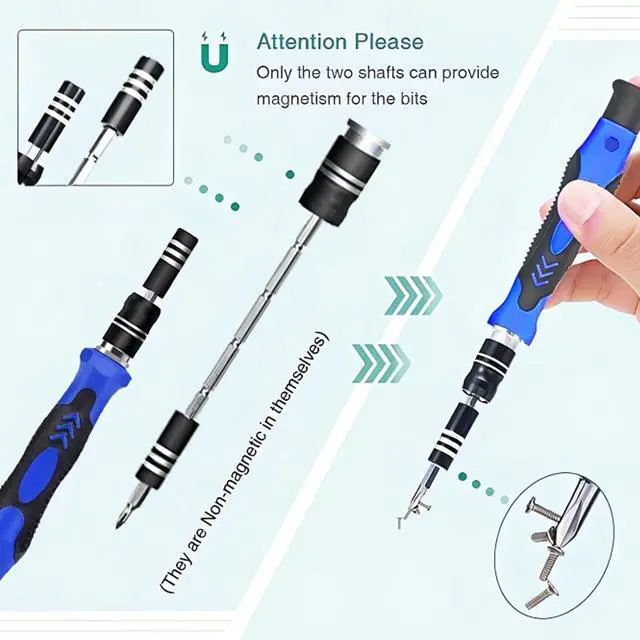 Attention Please

Only the two shafts can provide magnetism for the bits

(They are Non-magnetic in themselves)