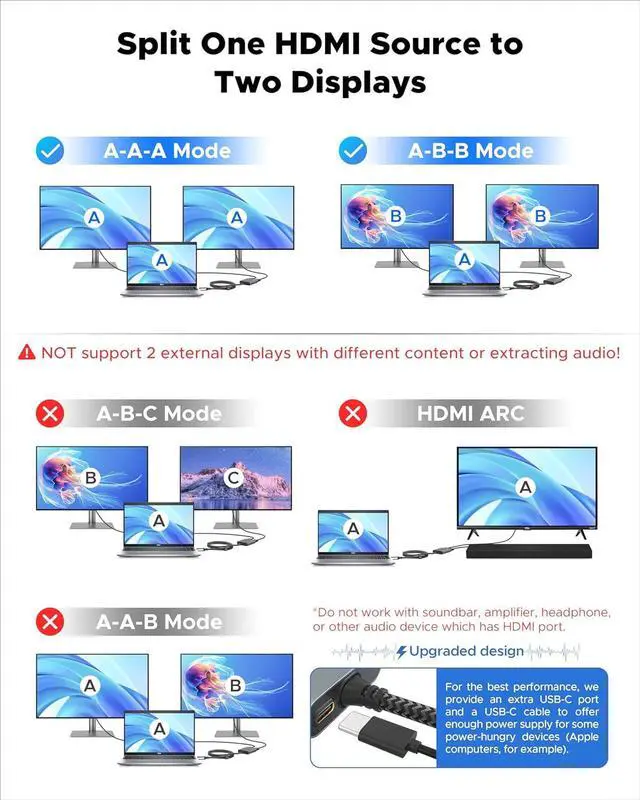 Split One HDMI Source to Two Displays

A-A-A Mode

A A A

A-B-B Mode

B B A

NOT support 2 external displays with different content or extracting audio!

A-B-C Mode

B C A

HDMI ARC

A A

A-A-B Mode

A B A

*Do not work with soundbar, amplifier, headphone, or other audio device which has HDMI port.

Upgraded design

For the best performance, we provide an extra USB-C port and a USB-C cable to offer enough power supply for some power-hungry devices (Apple computers, for example).