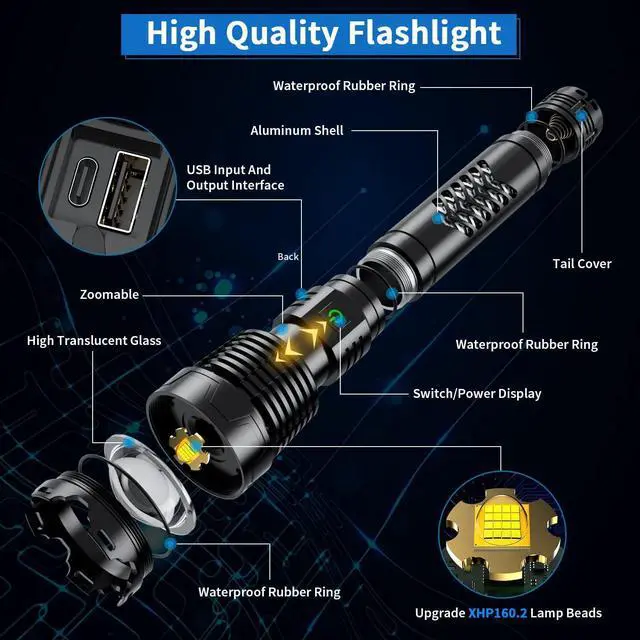 High Quality Flashlight

Waterproof Rubber Ring

Aluminum Shell

USB Input And Output Interface

Back

Tail Cover

Zoomable

High Translucent Glass

Waterproof Rubber Ring

Switch/Power Display

Waterproof Rubber Ring

Upgrade XHP160.2 Lamp Beads