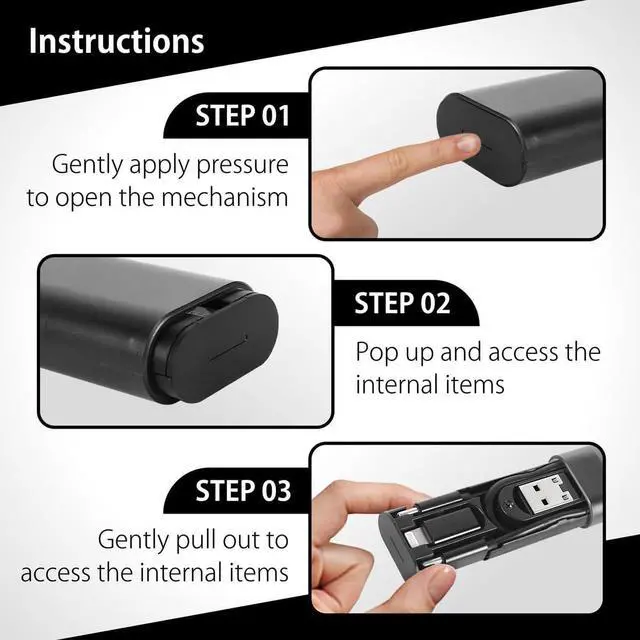 Instructions

STEP 01

Gently apply pressure to open the mechanism

STEP 02

Pop up and access the internal items

STEP 03

Gently pull out to access the internal items