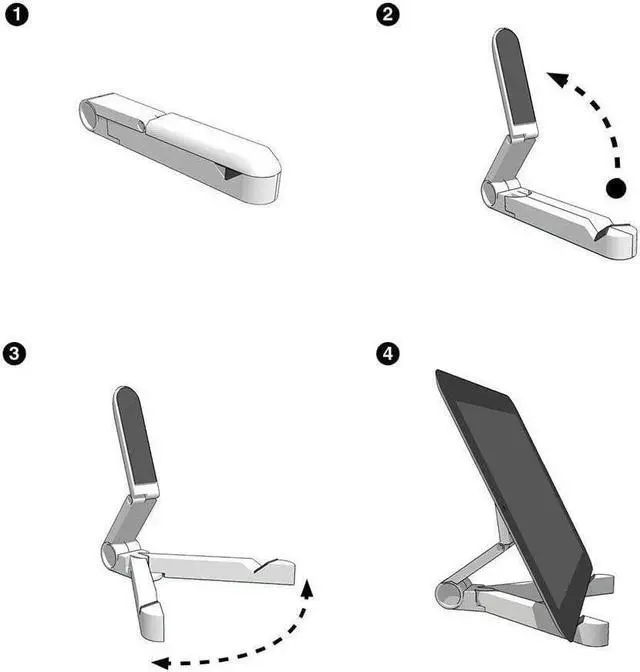 1
2
3
4