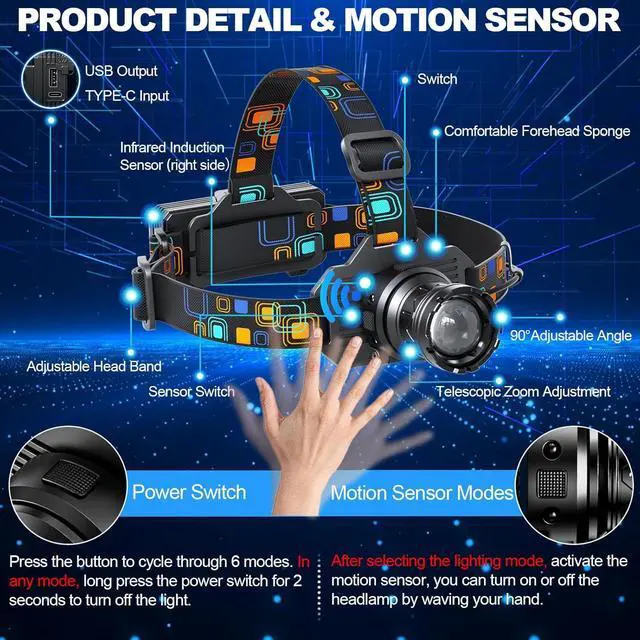 PRODUCT DETAIL & MOTION SENSOR

USB Output
TYPE-C Input

Switch

Comfortable Forehead Sponge

Infrared Induction Sensor (right side)

90°Adjustable Angle

Adjustable Head Band

Sensor Switch

Telescopic Zoom Adjustment

Power Switch

Motion Sensor Modes

Press the button to cycle through 6 modes. In any mode, long press the power switch for 2 seconds to turn off the light.

After selecting the lighting mode, activate the motion sensor, you can turn on or off the headlamp by waving your hand.