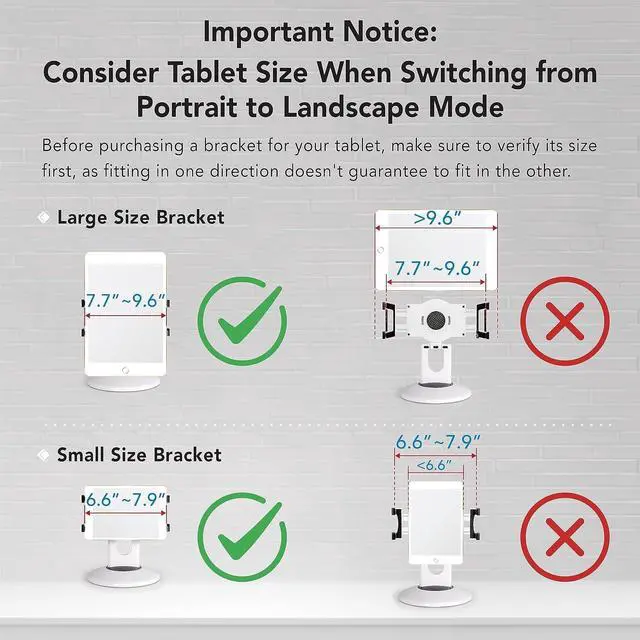 Important Notice:
Consider Tablet Size When Switching from Portrait to Landscape Mode

Before purchasing a bracket for your tablet, make sure to verify its size first, as fitting in one direction doesn't guarantee to fit in the other.

Large Size Bracket

7.7"~9.6"

>9.6"

7.7"~9.6"

Small Size Bracket

6.6"~7.9"

6.6"~7.9"

<6.6"