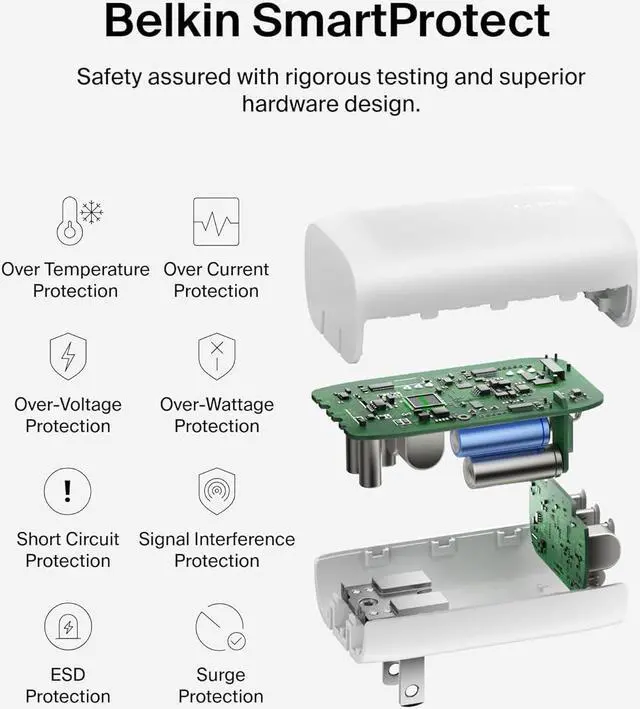 Belkin SmartProtect

Safety assured with rigorous testing and superior hardware design.

Over Temperature Protection

Over Current Protection

Over-Voltage Protection

Over-Wattage Protection

Short Circuit Protection

Signal Interference Protection

ESD Protection

Surge Protection