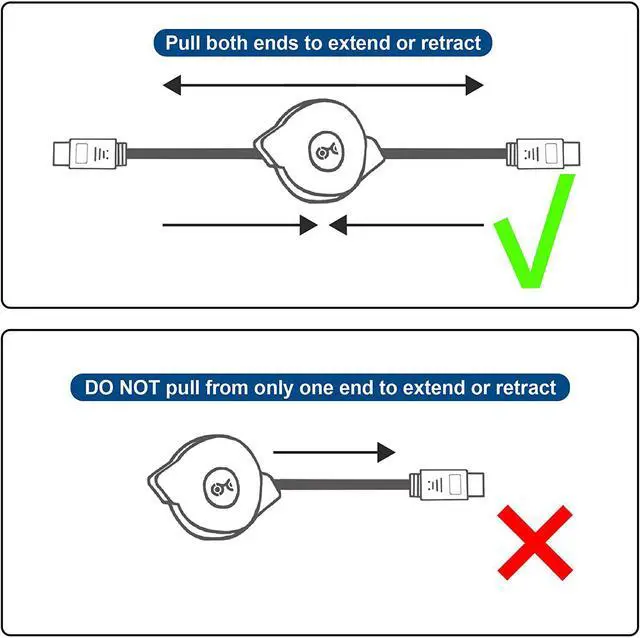 Pull both ends to extend or retract

DO NOT pull from only one end to extend or retract