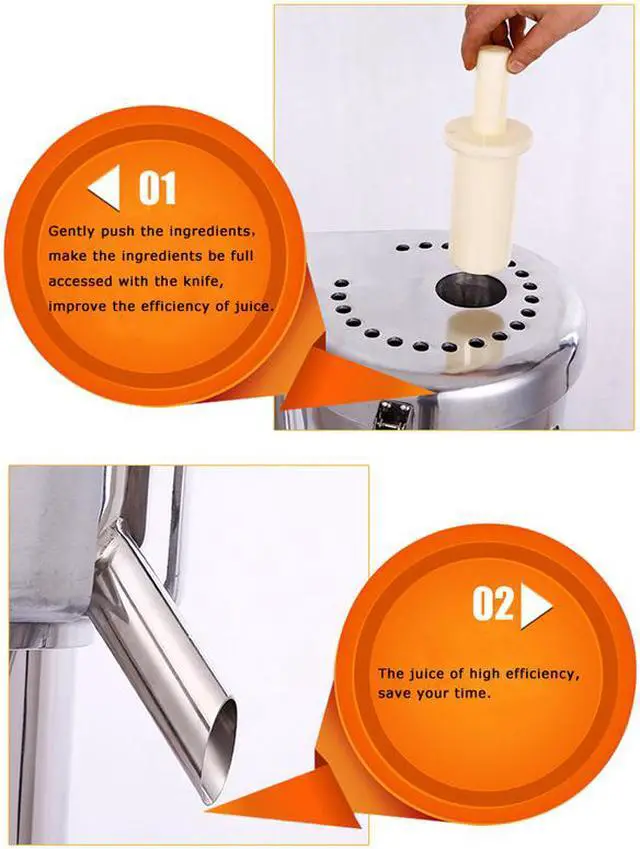 01

Gently push the ingredients, make the ingredients be full accessed with the knife, improve the efficiency of juice.

02

The juice of high efficiency, save your time.