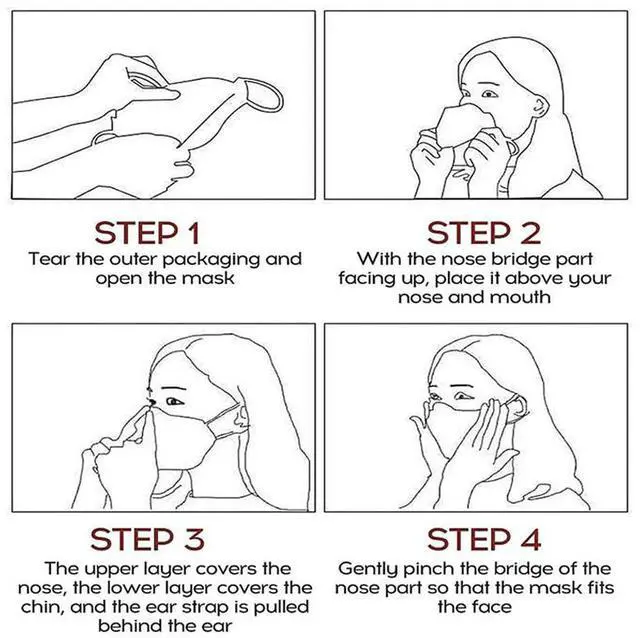 STEP 1
Tear the outer packaging and open the mask

STEP 2
With the nose bridge part facing up, place it above your nose and mouth

STEP 3
The upper layer covers the nose, the lower layer covers the chin, and the ear strap is pulled behind the ear

STEP 4
Gently pinch the bridge of the nose part so that the mask fits the face