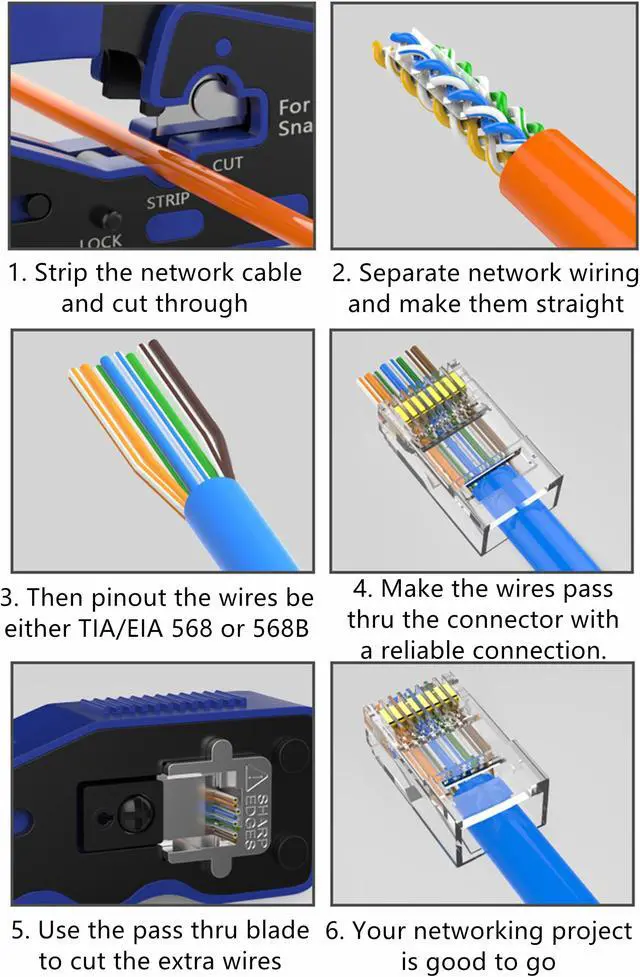 For
Sna

CUT
STRIP
LOCK

1. Strip the network cable and cut through

2. Separate network wiring and make them straight

3. Then pinout the wires be either TIA/EIA 568 or 568B

4. Make the wires pass thru the connector with a reliable connection.

SHARP EDGES

5. Use the pass thru blade to cut the extra wires

6. Your networking project is good to go