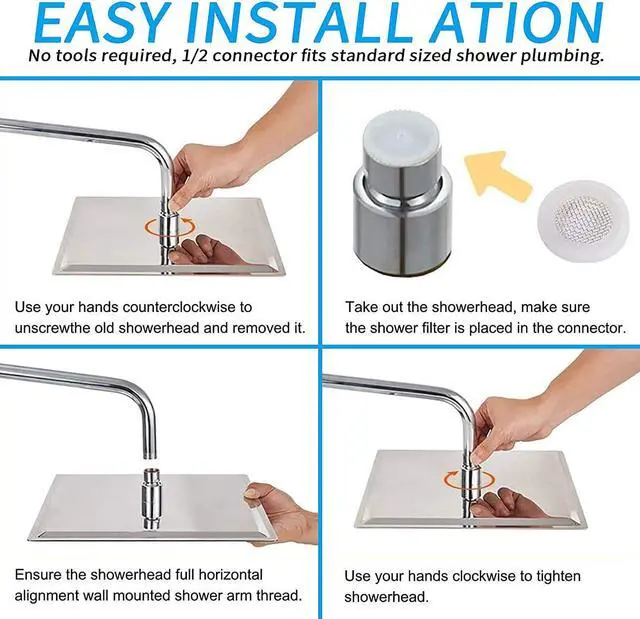 EASY INSTALL ATION
No tools required, 1/2 connector fits standard sized shower plumbing.

Use your hands counterclockwise to unscrewthe old showerhead and removed it.

Take out the showerhead, make sure the shower filter is placed in the connector.

Ensure the showerhead full horizontal alignment wall mounted shower arm thread.

Use your hands clockwise to tighten showerhead.