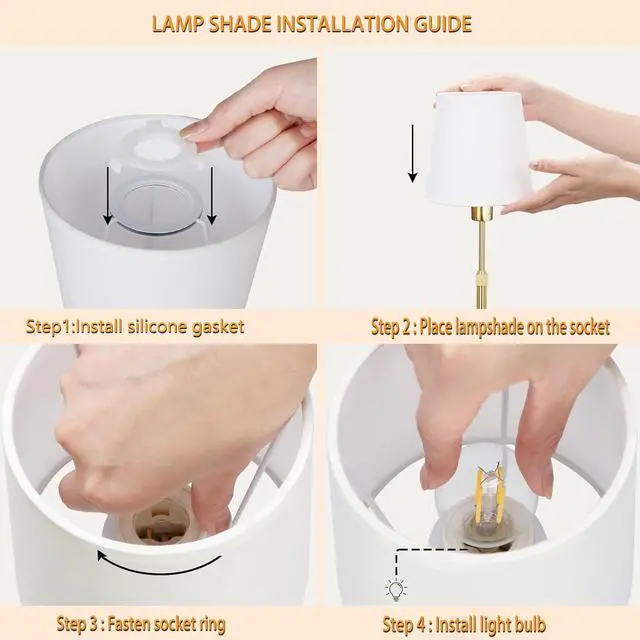 LAMP SHADE INSTALLATION GUIDE

Step1:Install silicone gasket

Step 2 : Place lampshade on the socket

Step 3 : Fasten socket ring

Step 4 : Install light bulb