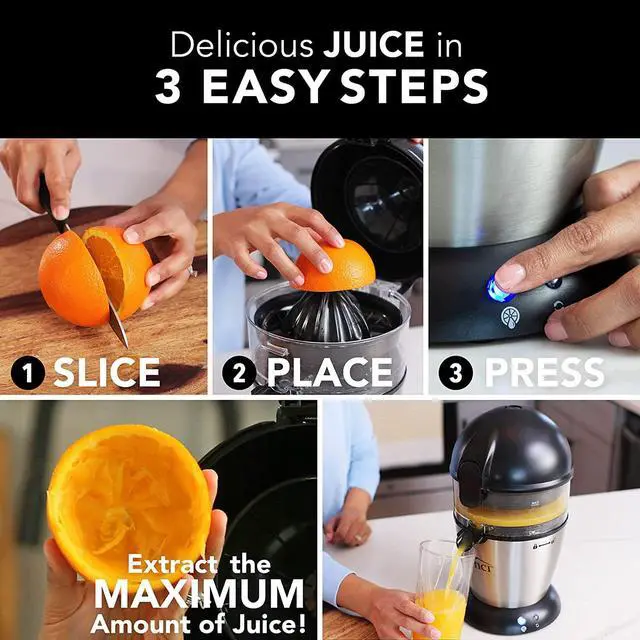 Delicious JUICE in
3 EASY STEPS

1 SLICE

2 PLACE

3 PRESS

Extract the MAXIMUM Amount of Juice!