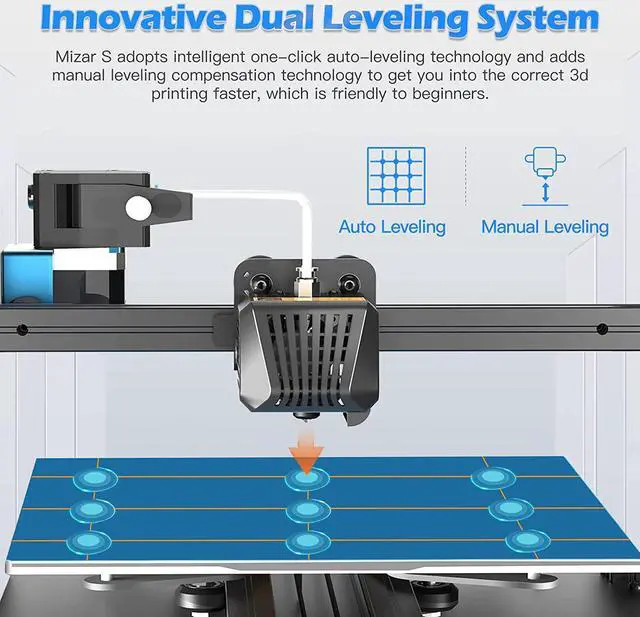 Innovative Dual Leveling System

Mizar S adopts intelligent one-click auto-leveling technology and adds manual leveling compensation technology to get you into the correct 3d printing faster, which is friendly to beginners.

Auto Leveling

Manual Leveling