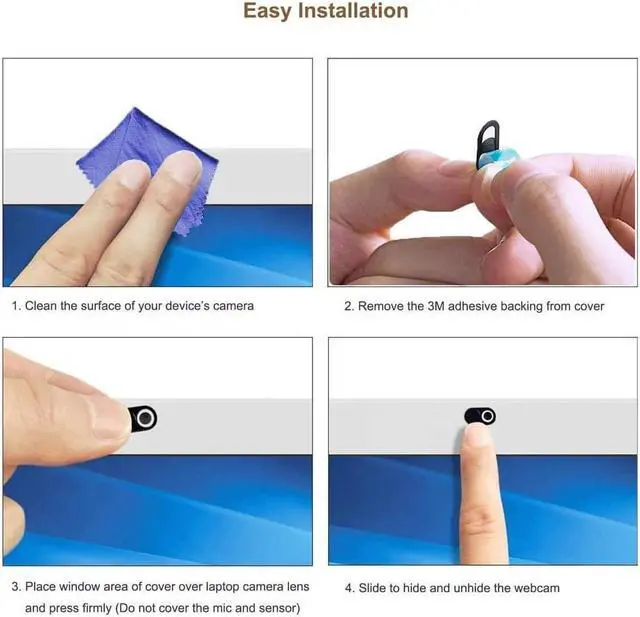 Easy Installation

1. Clean the surface of your device's camera

2. Remove the 3M adhesive backing from cover

3. Place window area of cover over laptop camera lens and press firmly (Do not cover the mic and sensor)

4. Slide to hide and unhide the webcam