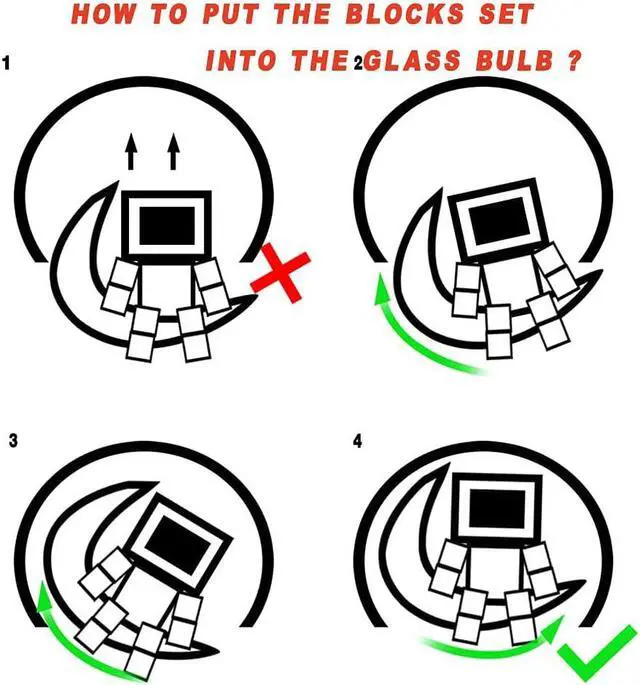 HOW TO PUT THE BLOCKS SET INTO THE GLASS BULB ?

1

2

3

4