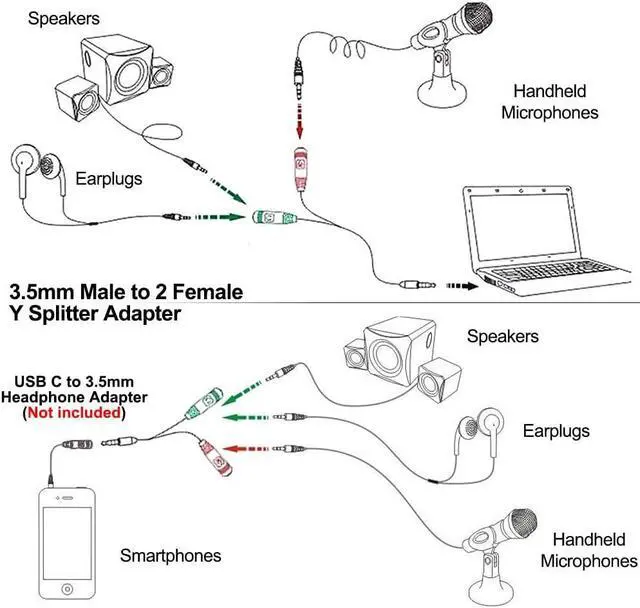 Speakers

Handheld Microphones

Earplugs

3.5mm Male to 2 Female Y Splitter Adapter

Speakers

USB C to 3.5mm Headphone Adapter (Not included)

Earplugs

Smartphones

Handheld Microphones